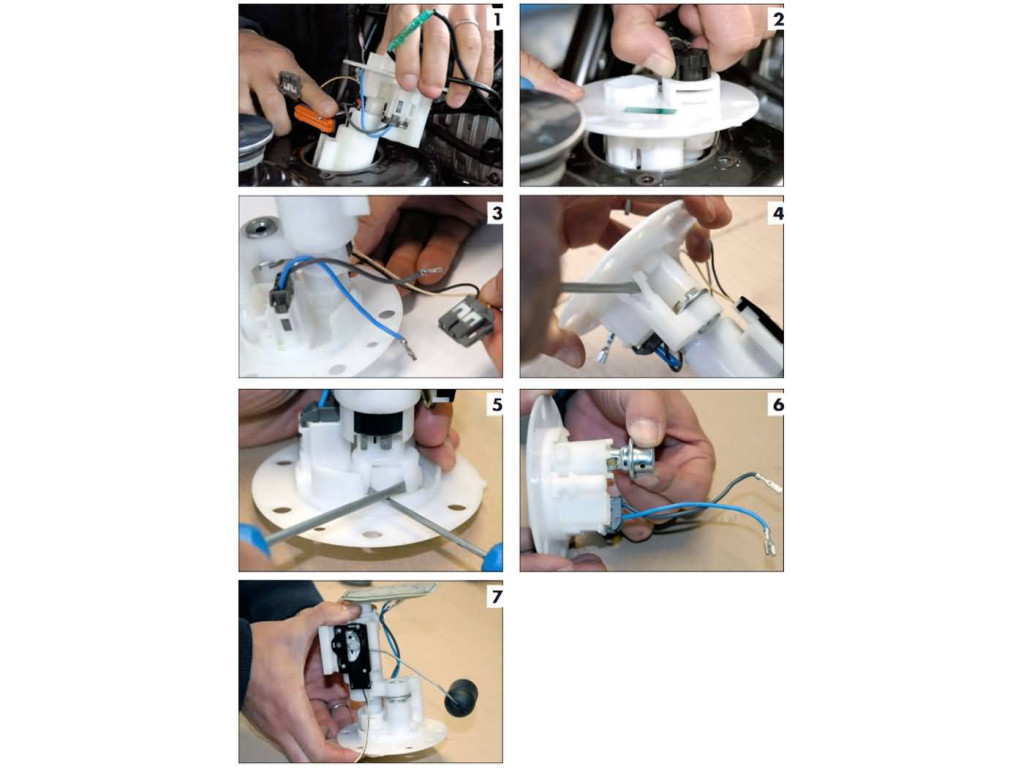 1

2

3

4

5

6

7