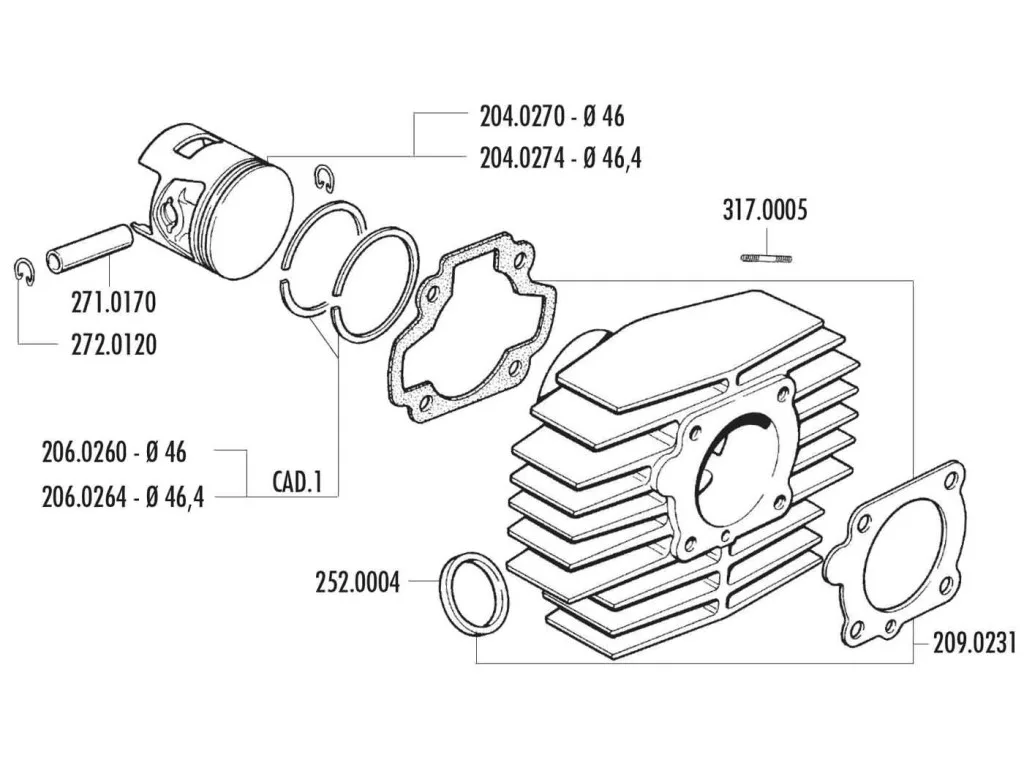 204.0270 - Ø 46
204.0274 - Ø 46,4

317.0005

271.0170

272.0120

206.0260 - Ø 46
206.0264 - Ø 46,4
CAD.1

252.0004

209.0231