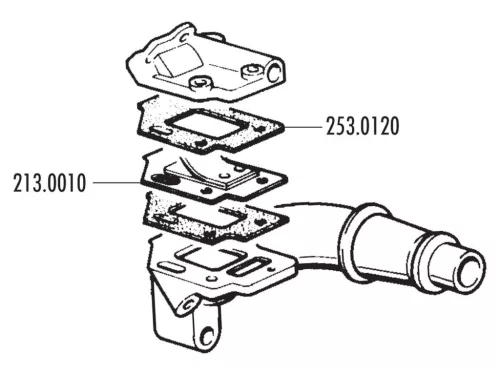 253.0120

213.0010