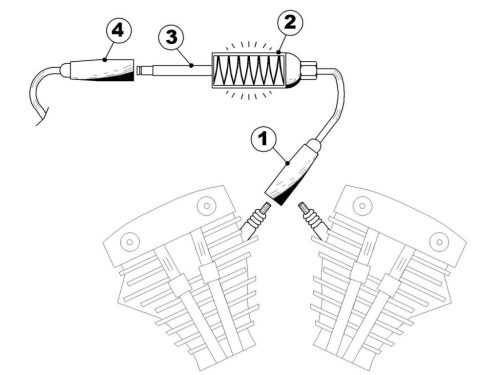 4
3
2
1